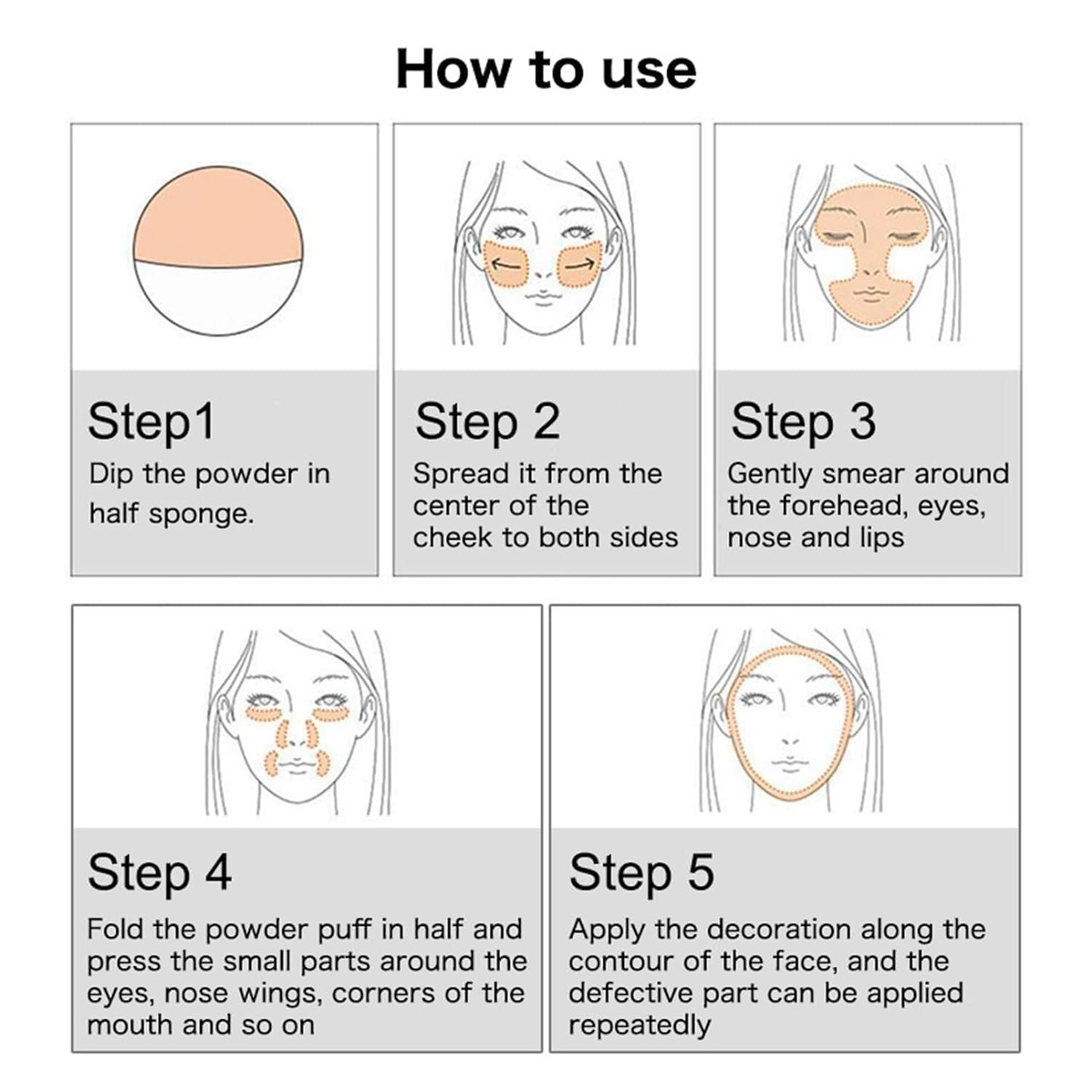 How to use

Step1
Dip the powder in half sponge.

Step 2
Spread it from the center of the cheek to both sides

Step 3
Gently smear around the forehead, eyes, nose and lips

Step 4
Fold the powder puff in half and press the small parts around the eyes, nose wings, corners of the mouth and so on

Step 5
Apply the decoration along the contour of the face, and the defective part can be applied repeatedly