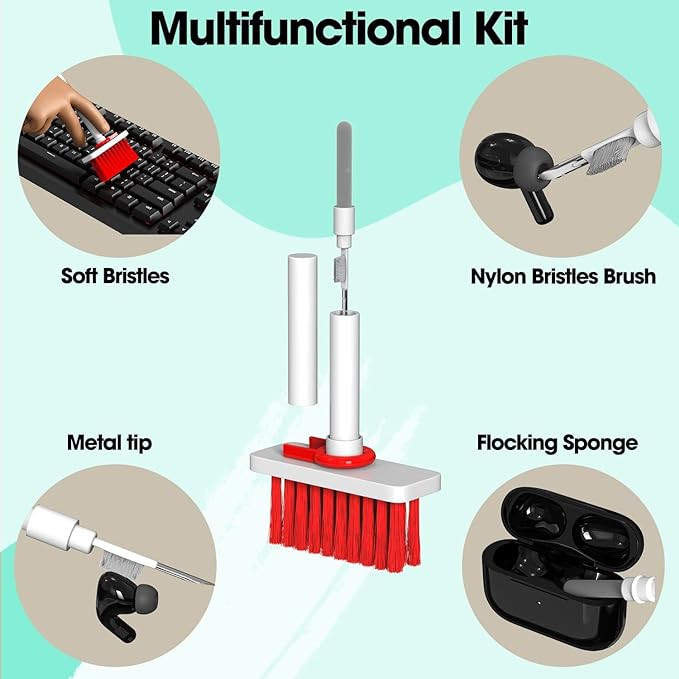 Multifunctional Kit

Soft Bristles

Nylon Bristles Brush

Metal tip

Flocking Sponge